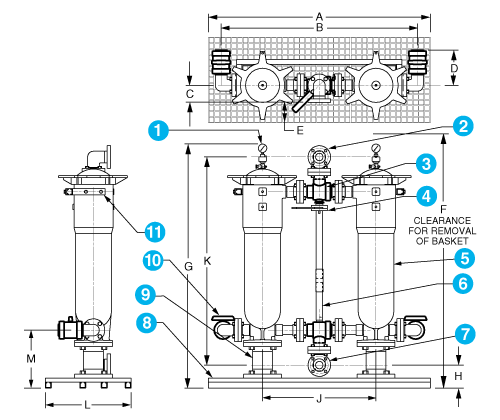 A
B
D
C
E
1
2
3
4
F
CLEARANCE FOR REMOVAL OF BASKET
11
10
G
K
5
6
9
8
7
M
H
L
J